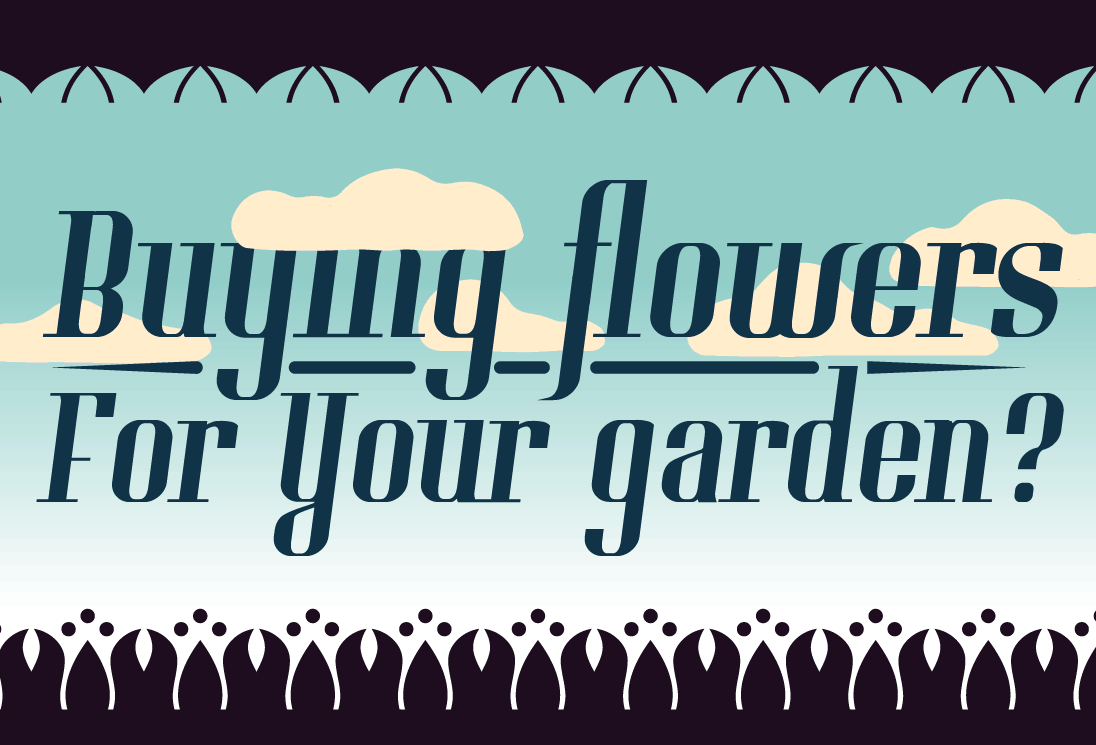 Buying flowers For Your garden?