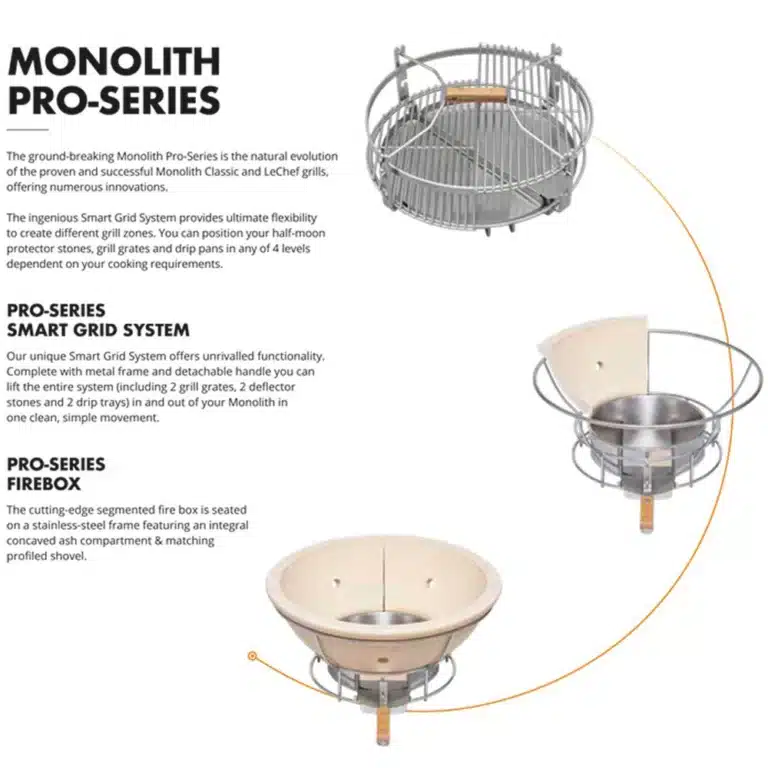 MONOLITH PRO-SERIES

The ground-breaking Monolith Pro-Series is the natural evolution of the proven and successful Monolith Classic and LeChef grills, offering numerous innovations.

The ingenious Smart Grid System provides ultimate flexibility to create different grill zones. You can position your half-moon protector stones, grill grates and drip pans in any of 4 levels dependent on your cooking requirements.

PRO-SERIES SMART GRID SYSTEM

Our unique Smart Grid System offers unrivalled functionality. Complete with metal frame and detachable handle you can lift the entire system (including 2 grill grates, 2 deflector stones and 2 drip trays) in and out of your Monolith in one clean, simple movement.

PRO-SERIES FIREBOX

The cutting-edge segmented fire box is seated on a stainless-steel frame featuring an integral concaved ash compartment & matching profiled shovel.