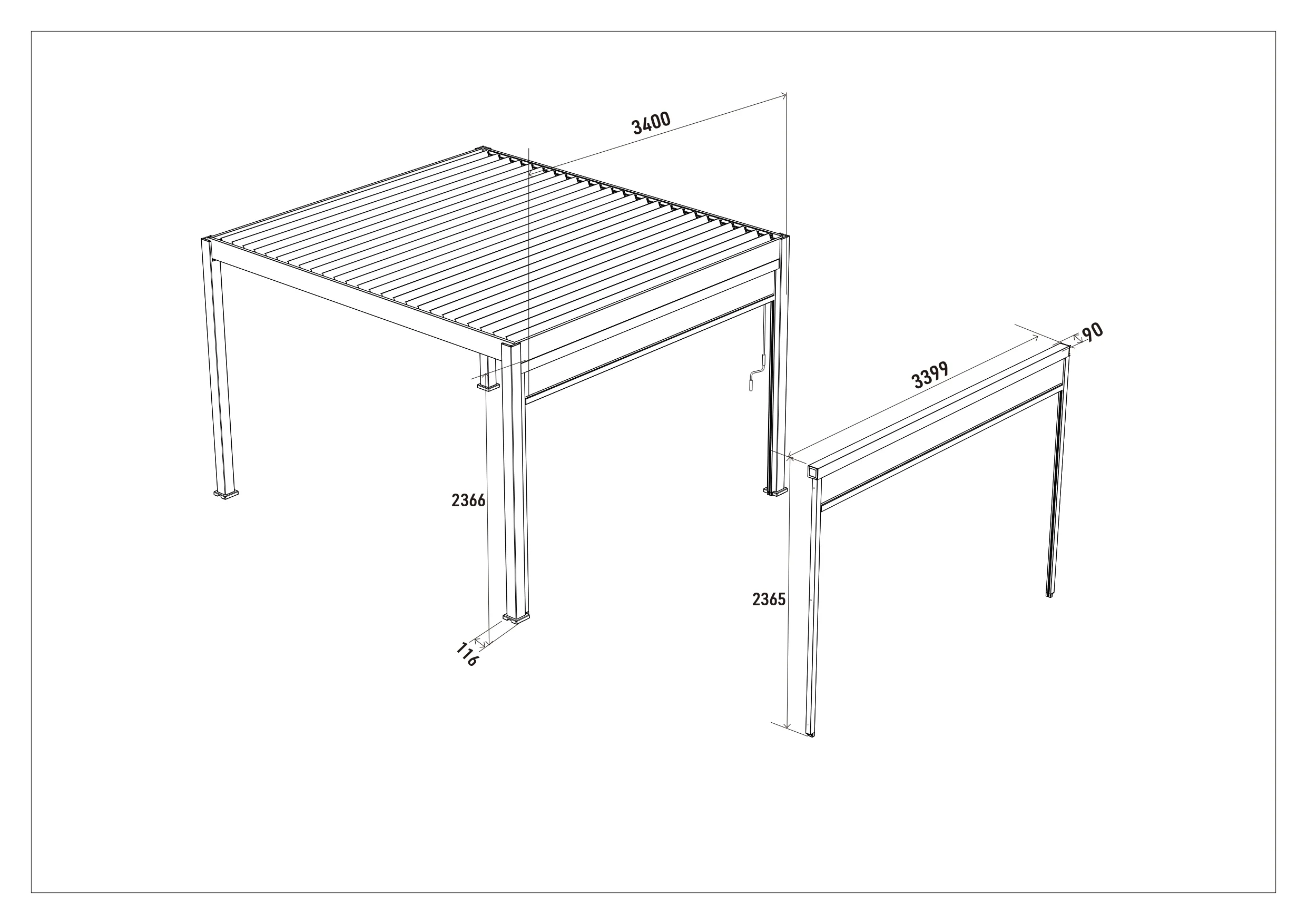 3400

2366

116

3399

90

2365