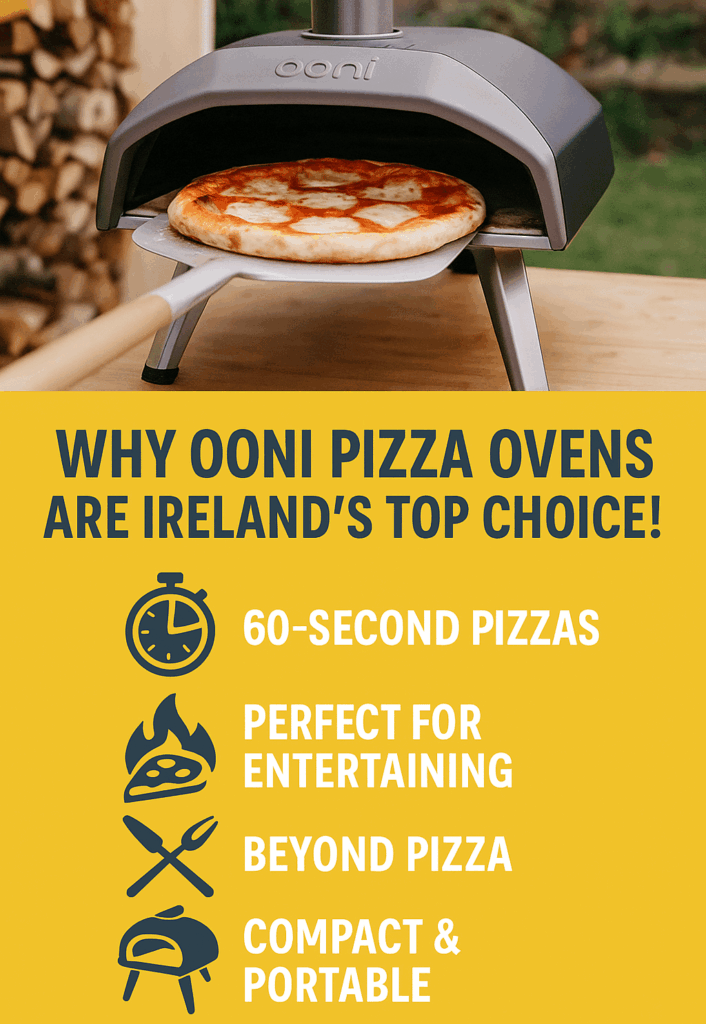 ooni

WHY OONI PIZZA OVENS ARE IRELAND'S TOP CHOICE!

60-SECOND PIZZAS

PERFECT FOR ENTERTAINING

BEYOND PIZZA

COMPACT & PORTABLE