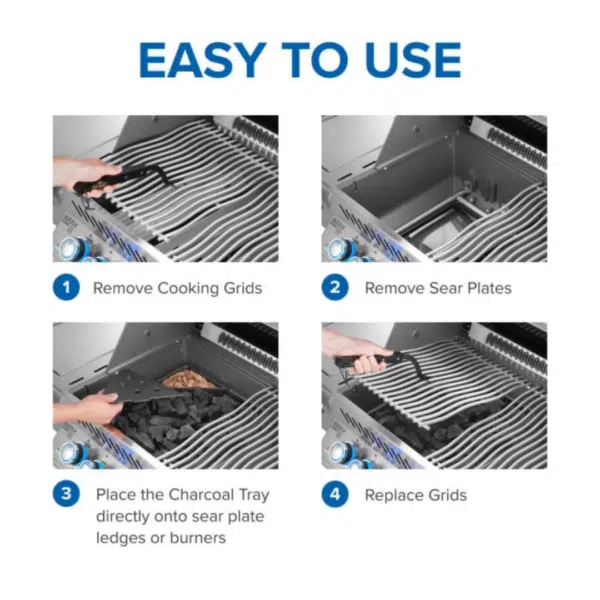 EASY TO USE

1 Remove Cooking Grids

2 Remove Sear Plates

3 Place the Charcoal Tray directly onto sear plate ledges or burners

4 Replace Grids